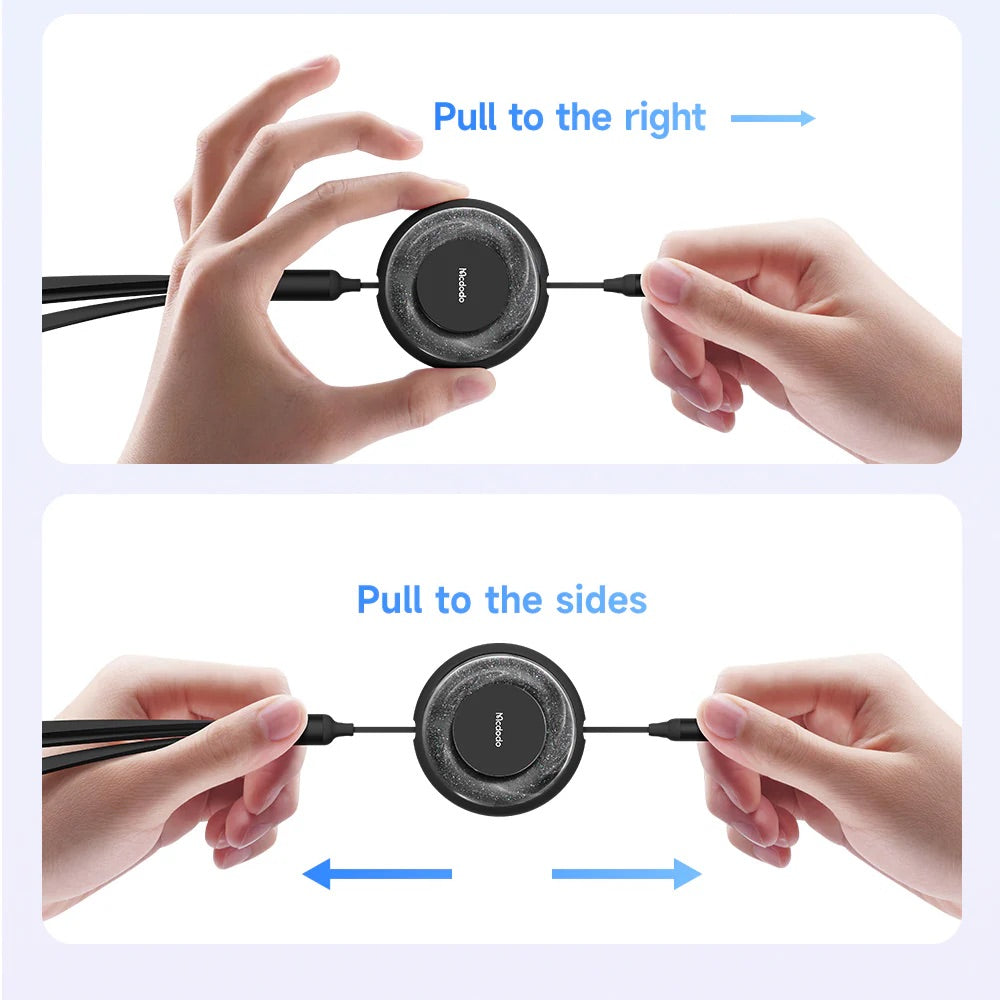 Pull to the right

Mcdodo

Pull to the sides

Mcdodo