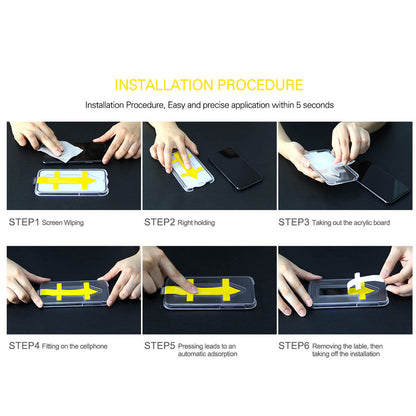 INSTALLATION PROCEDURE

Installation Procedure, Easy and precise application within 5 seconds

STEP1 Screen Wiping

STEP2 Right holding

STEP3 Taking out the acrylic board

STEP4 Fitting on the cellphone

STEP5 Pressing leads to an automatic adsorption

STEP6 Removing the lable, then taking off the installation